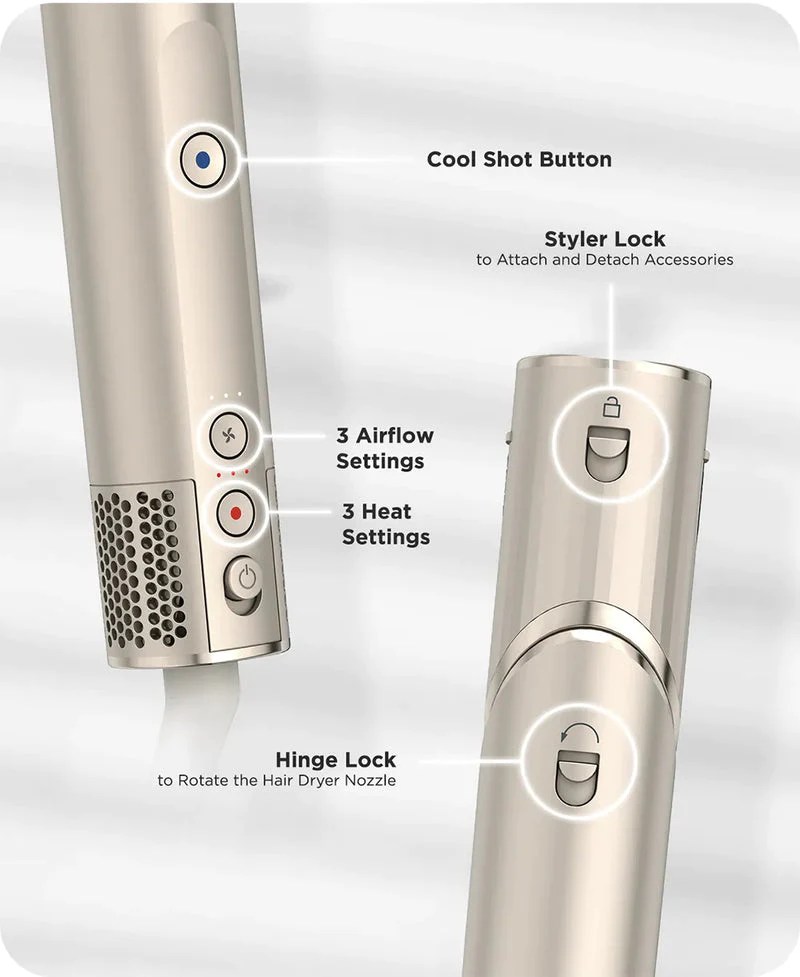 Cool Shot Button

Styler Lock
to Attach and Detach Accessories

3 Airflow Settings

3 Heat Settings

Hinge Lock
to Rotate the Hair Dryer Nozzle